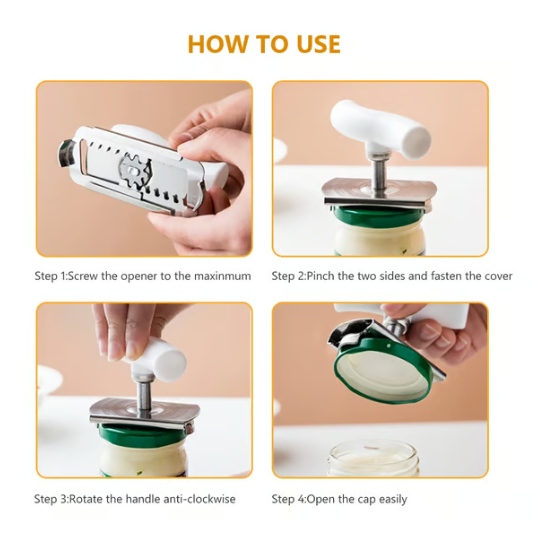 HOW TO USE

Step 1:Screw the opener to the maxinmum

Step 2:Pinch the two sides and fasten the cover

Step 3:Rotate the handle anti-clockwise

Step 4:Open the cap easily